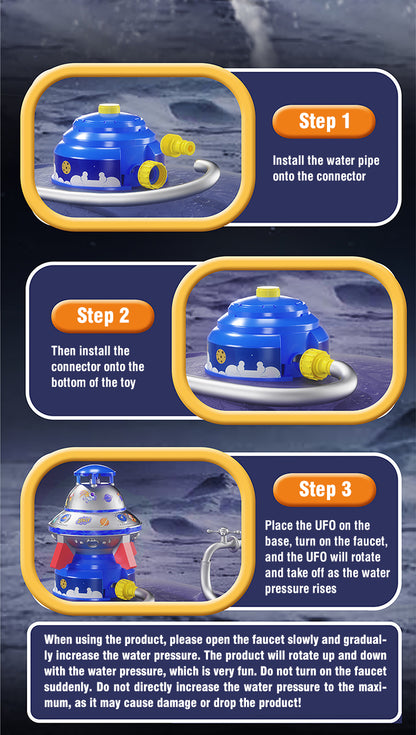 Step 1

Install the water pipe onto the connector

Step 2

Then install the connector onto the bottom of the toy

Step 3

Place the UFO on the base, turn on the faucet, and the UFO will rotate and take off as the water pressure rises

When using the product, please open the faucet slowly and gradually increase the water pressure. The product will rotate up and down with the water pressure, which is very fun. Do not turn on the faucet suddenly. Do not directly increase the water pressure to the maximum, as it may cause damage or drop the product!